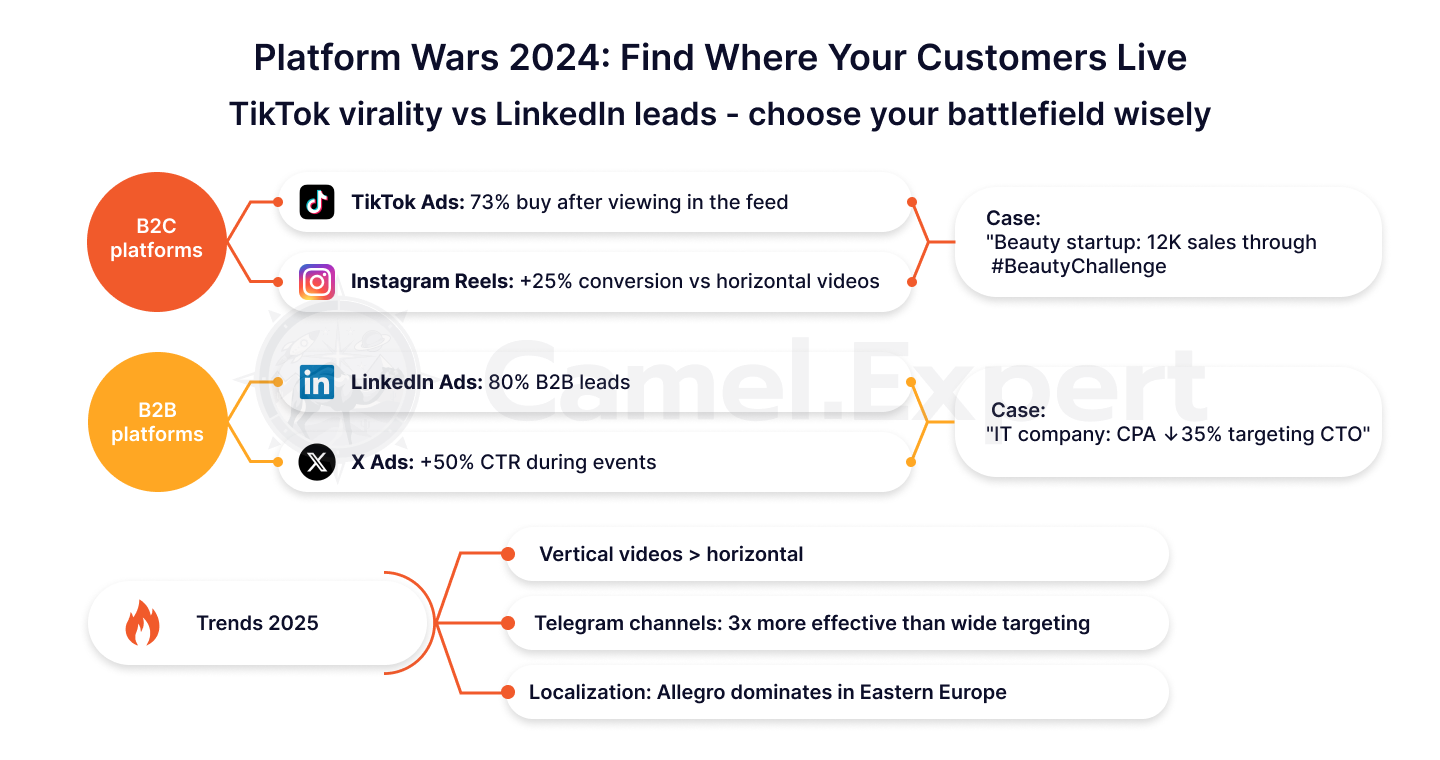 Platform Wars 2024: Find Where Your Customers Live

TikTok virality vs LinkedIn leads - choose your battlefield wisely

B2C platforms

TikTok Ads: 73% buy after viewing in the feed

Instagram Reels: +25% conversion vs horizontal videos

Case:
"Beauty startup: 12K sales through #BeautyChallenge

Camel.Expert

B2B platforms

LinkedIn Ads: 80% B2B leads

X Ads: +50% CTR during events

Case:
"IT company: CPA ↓35% targeting CTO"

Trends 2025

Vertical videos > horizontal

Telegram channels: 3x more effective than wide targeting

Localization: Allegro dominates in Eastern Europe