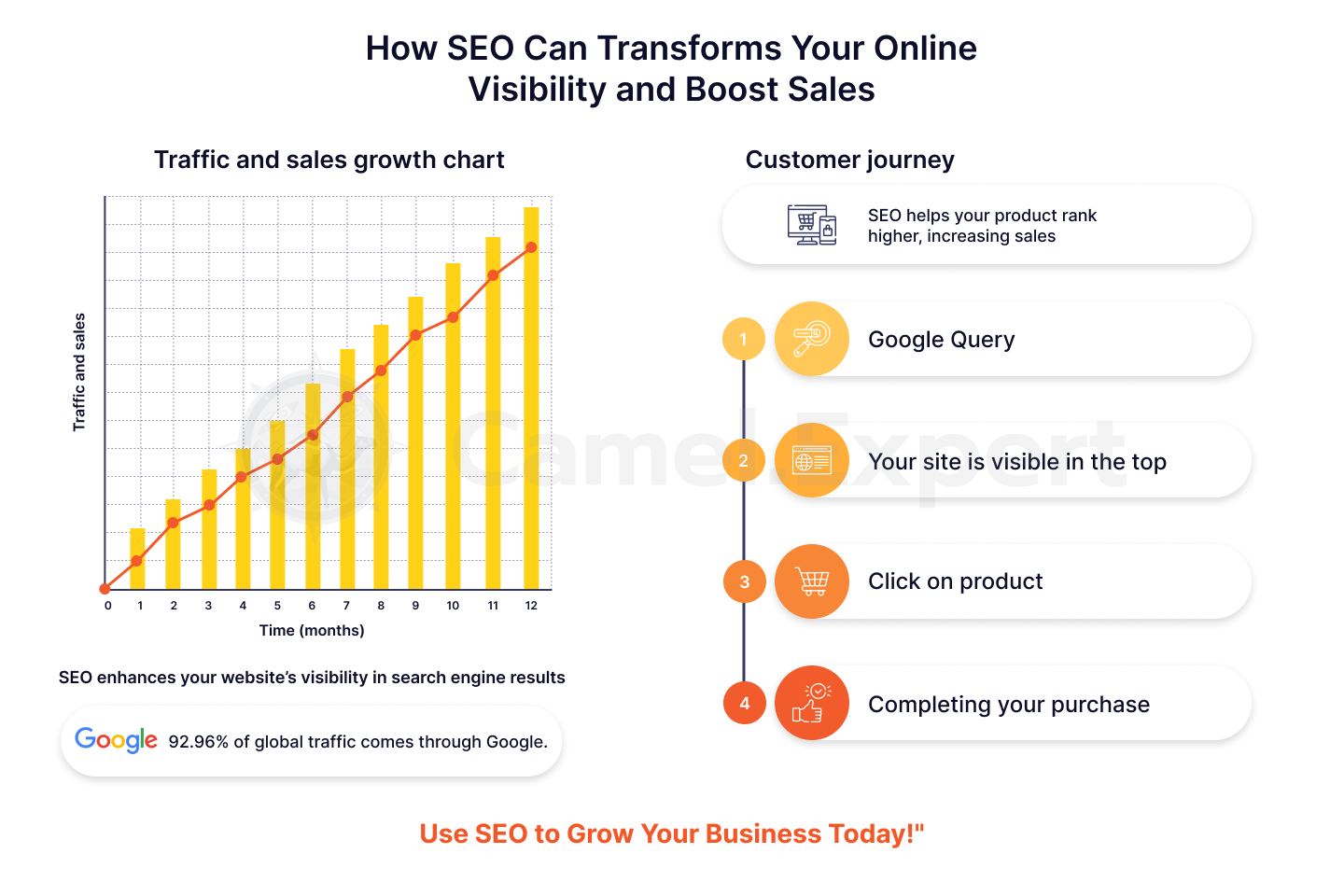 How SEO Can Transforms Your Online Visibility and Boost Sales

Traffic and sales growth chart

Traffic and sales

0 1 2 3 4 5 6 7 8 9 10 11 12

Time (months)

SEO enhances your website's visibility in search engine results

Google 92.96% of global traffic comes through Google.

Customer journey

SEO helps your product rank higher, increasing sales

1 Google Query

2 Your site is visible in the top

3 Click on product

4 Completing your purchase

Camel Expert

Use SEO to Grow Your Business Today!"