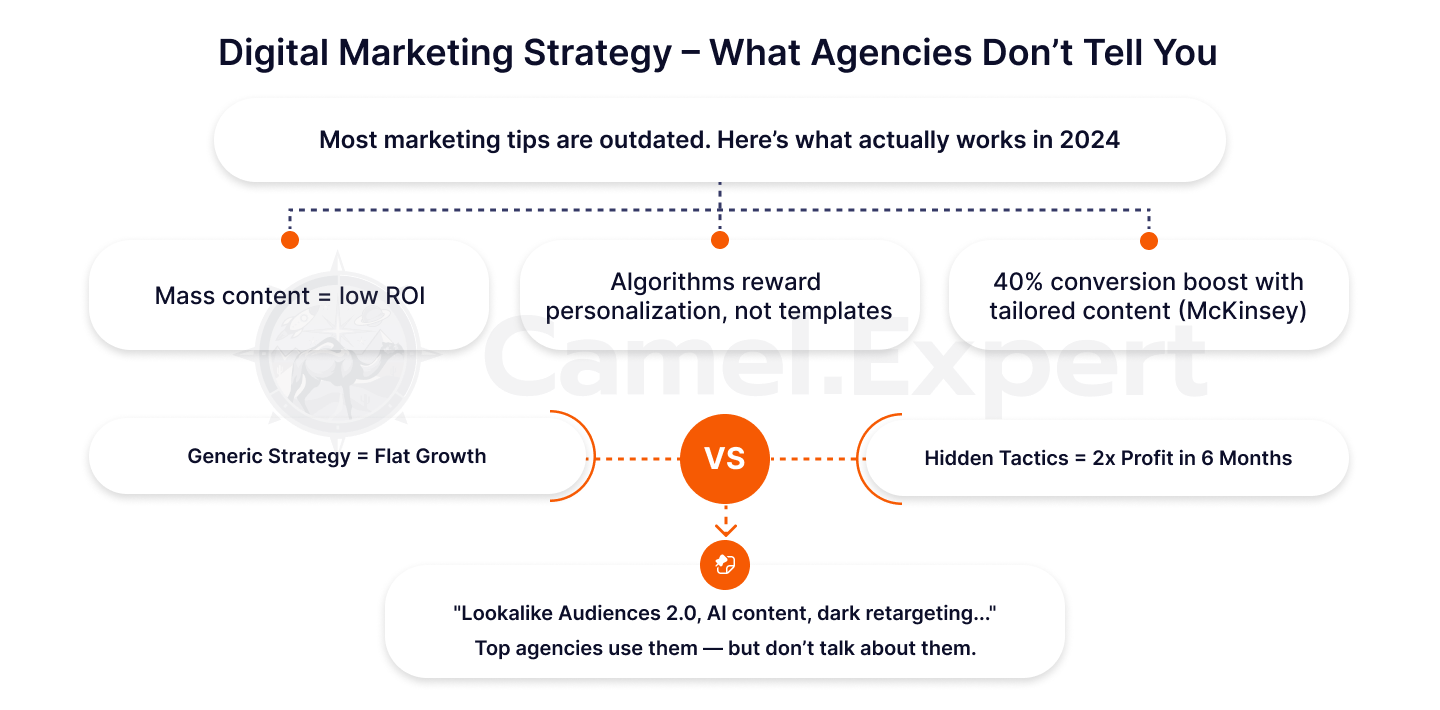 Digital Marketing Strategy – What Agencies Don't Tell You

Most marketing tips are outdated. Here's what actually works in 2024

Mass content = low ROI

Algorithms reward personalization, not templates

40% conversion boost with tailored content (McKinsey)

Camel.Expert

Generic Strategy = Flat Growth

VS

Hidden Tactics = 2x Profit in 6 Months

"Lookalike Audiences 2.0, AI content, dark retargeting..."
Top agencies use them — but don't talk about them.